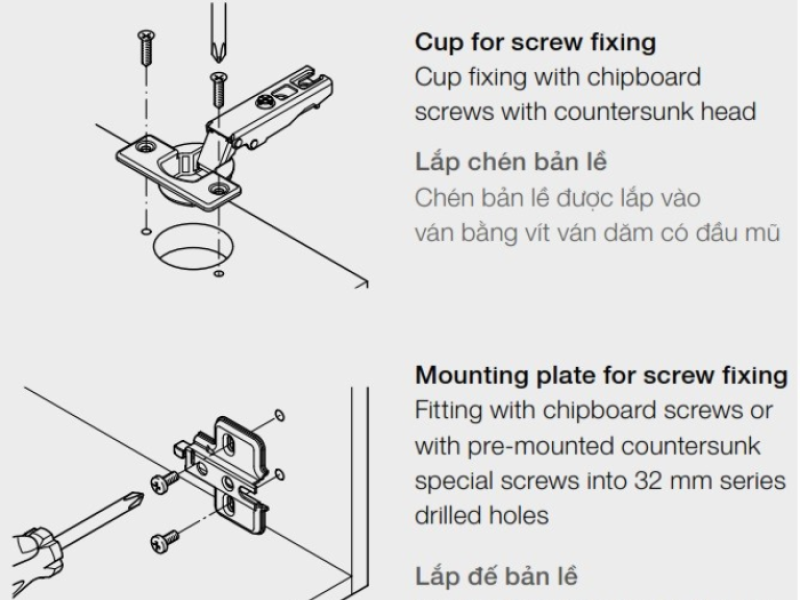 Cup for screw fixing
Cup fixing with chipboard screws with countersunk head

Lắp chén bản lề
Chén bản lề được lắp vào ván bằng vít ván dăm có đầu mũ

Mounting plate for screw fixing
Fitting with chipboard screws or with pre-mounted countersunk special screws into 32 mm series drilled holes

Lắp đế bản lề