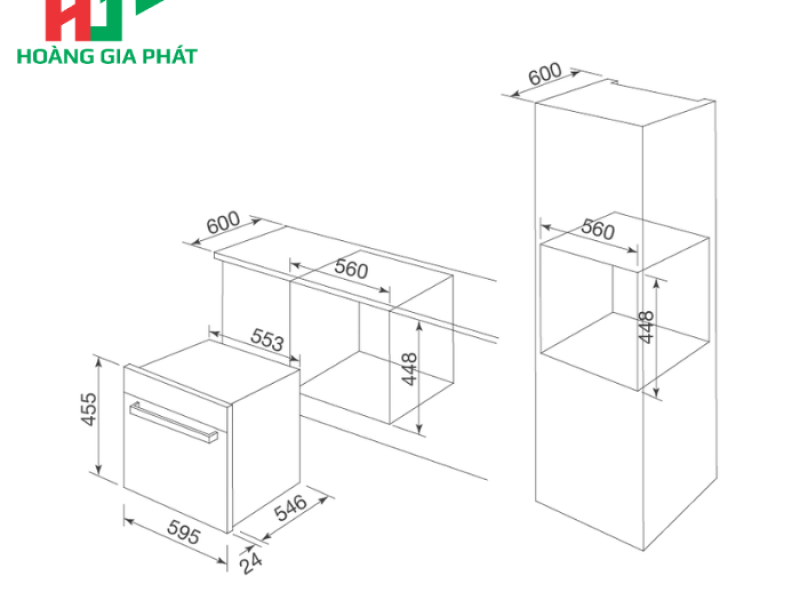 HOÀNG GIA PHÁT

600
560
553
448
455
546
595
24

600
560
448